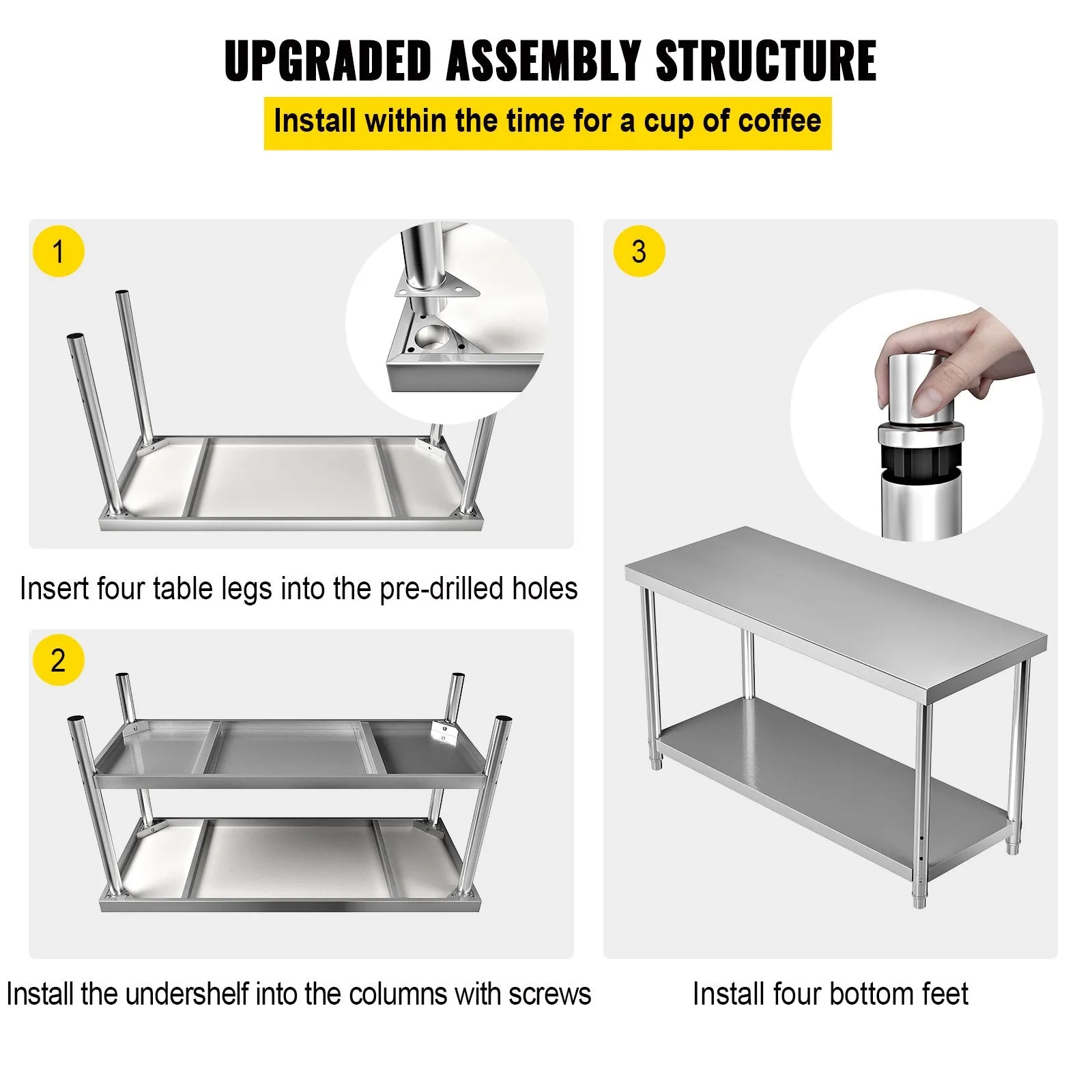 UPGRADED ASSEMBLY STRUCTURE

Install within the time for a cup of coffee

1

Insert four table legs into the pre-drilled holes

2

Install the undershelf into the columns with screws

3

Install four bottom feet